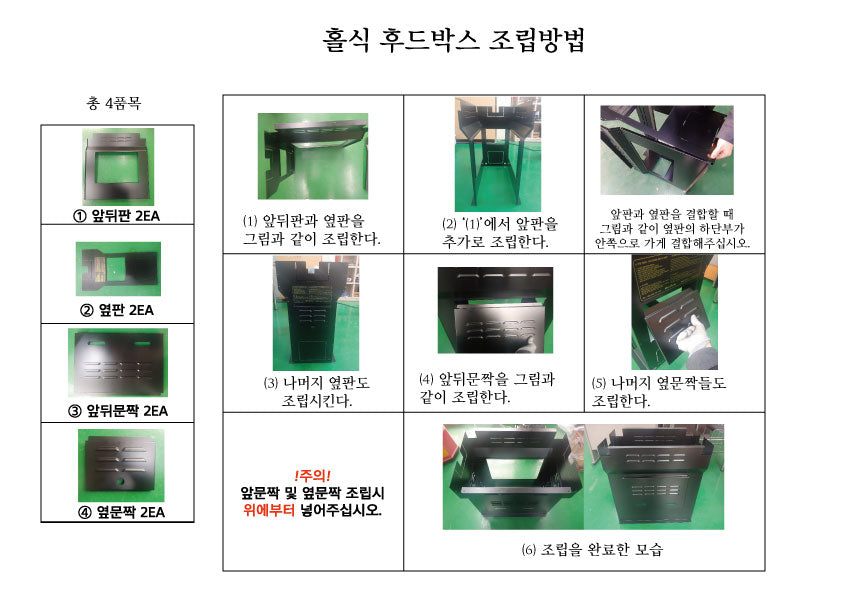 홀식 후드박스 조립방법

총 4품목

① 앞뒤판 2EA

② 옆판 2EA

③ 앞뒤문짝 2EA

④ 옆문짝 2EA

(1) 앞뒤판과 옆판을 그림과 같이 조립한다.

(2) '(1)'에서 앞판을 추가로 조립한다.

앞판과 옆판을 결합할 때 그림과 같이 옆판의 하단부가 안쪽으로 가게 결합해주십시오.

(3) 나머지 옆판도 조립시킨다.

(4) 앞뒤문짝을 그림과 같이 조립한다.

(5) 나머지 옆문짝들도 조립한다.

!주의!
앞문짝 및 옆문짝 조립시 위에부터 넣어주십시오.

(6) 조립을 완료한 모습