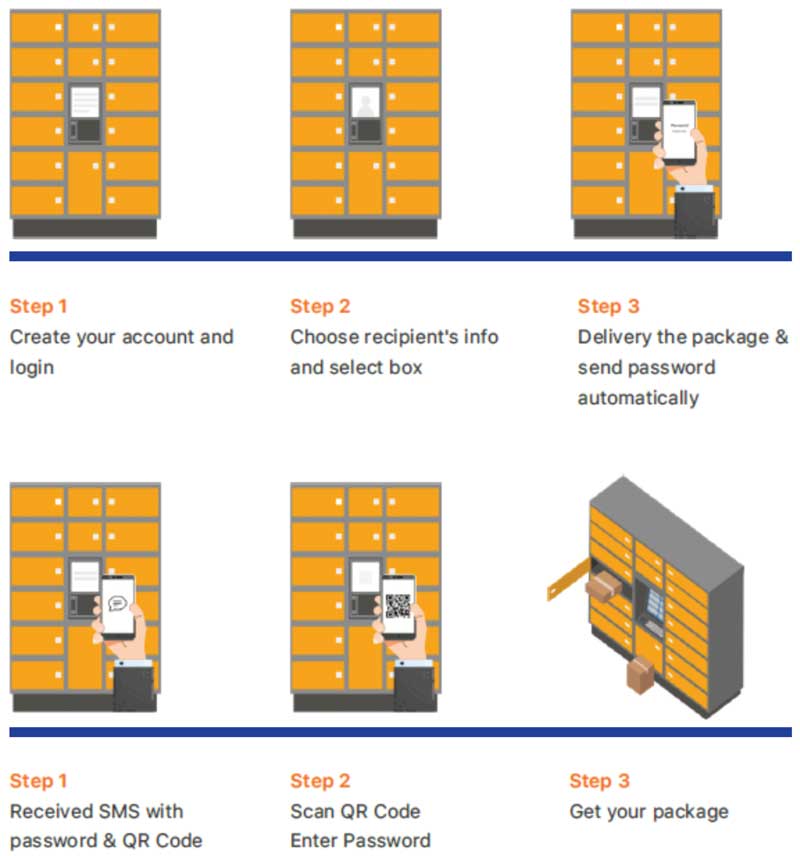 Step 1
Create your account and login

Step 2
Choose recipient's info and select box

Step 3
Delivery the package & send password automatically

Step 1
Received SMS with password & QR Code

Step 2
Scan QR Code
Enter Password

Step 3
Get your package